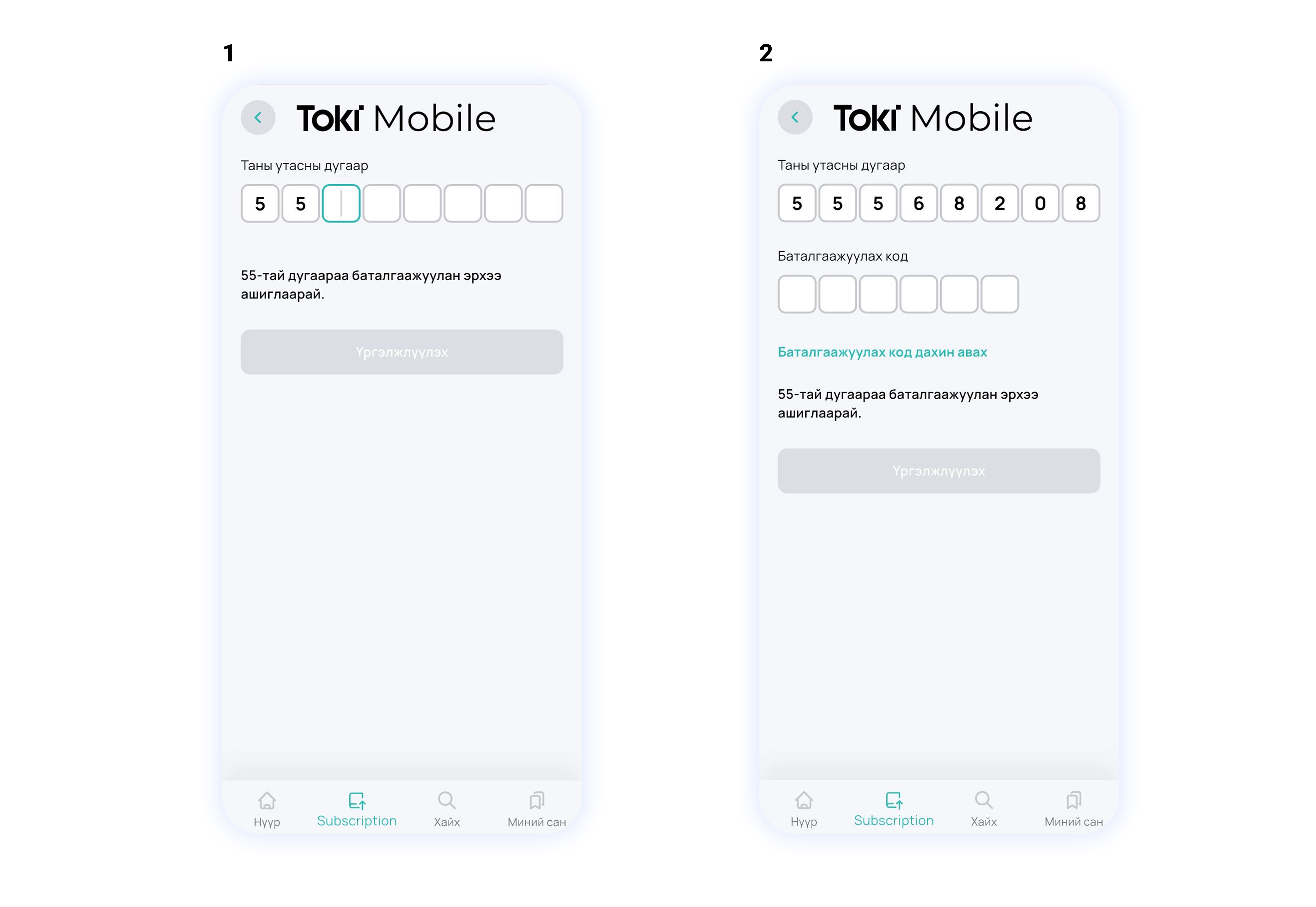 1

Toki Mobile

Таны утасны дугаар

5 5

55-тай дугаараа баталгаажуулан эрхээ ашиглаарай.

Үргэлжлүүлэх

Нүүр Subscription Хайх Миний сан

2

Toki Mobile

Таны утасны дугаар

5 5 5 6 8 2 0 8

Баталгаажуулах код

Баталгаажуулах код дахин авах

55-тай дугаараа баталгаажуулан эрхээ ашиглаарай.

Үргэлжлүүлэх

Нүүр Subscription Хайх Миний сан